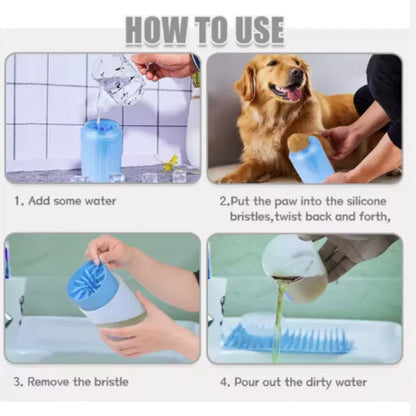 HOW TO USE

1. Add some water

2.Put the paw into the silicone bristles,twist back and forth,

3. Remove the bristle

4. Pour out the dirty water